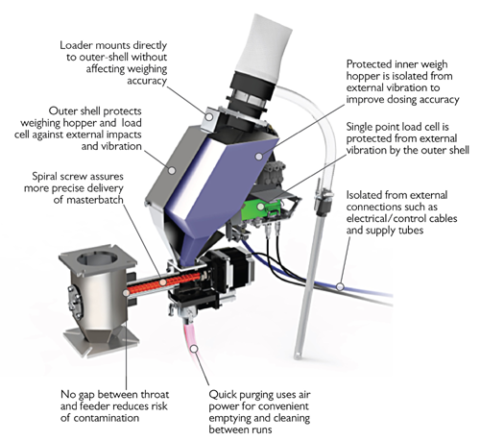 Loader mounts directly to outer-shell without affecting weighing accuracy

Outer shell protects weighing hopper and load cell against external impacts and vibration

Spiral screw assures more precise delivery of masterbatch

Protected inner weigh hopper is isolated from external vibration to improve dosing accuracy

Single point load cell is protected from external vibration by the outer shell

Isolated from external connections such as electrical/control cables and supply tubes

No gap between throat and feeder reduces risk of contamination

Quick purging uses air power for convenient emptying and cleaning between runs