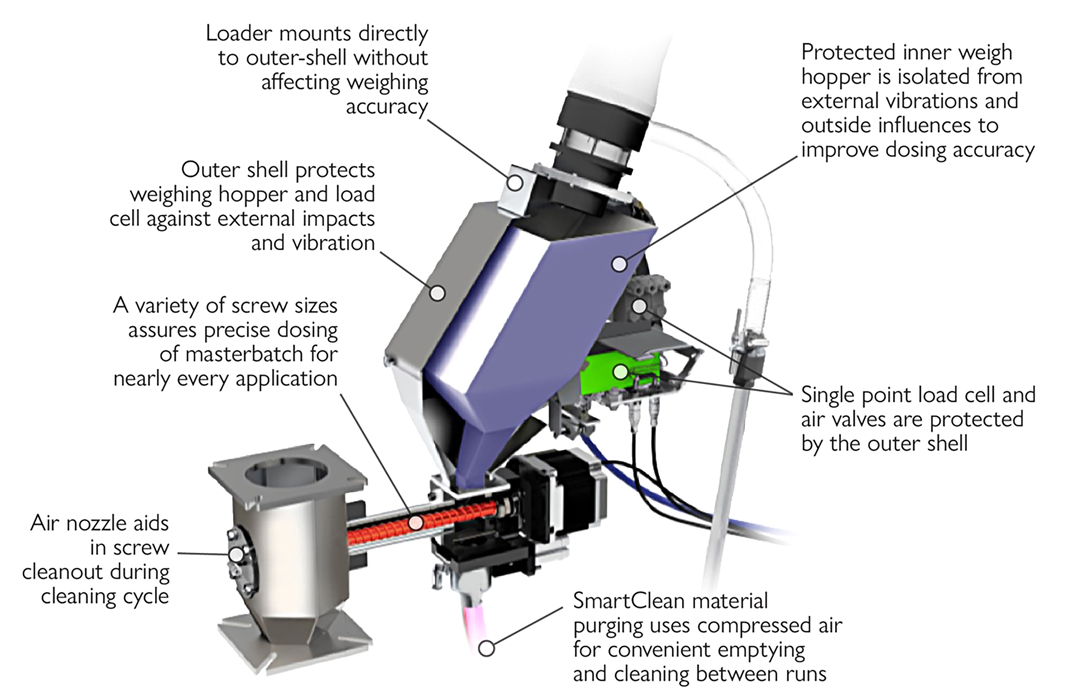 Loader mounts directly to outer-shell without affecting weighing accuracy

Protected inner weigh hopper is isolated from external vibrations and outside influences to improve dosing accuracy

Outer shell protects weighing hopper and load cell against external impacts and vibration

A variety of screw sizes assures precise dosing of masterbatch for nearly every application

Single point load cell and air valves are protected by the outer shell

Air nozzle aids in screw cleanout during cleaning cycle

SmartClean material purging uses compressed air for convenient emptying and cleaning between runs